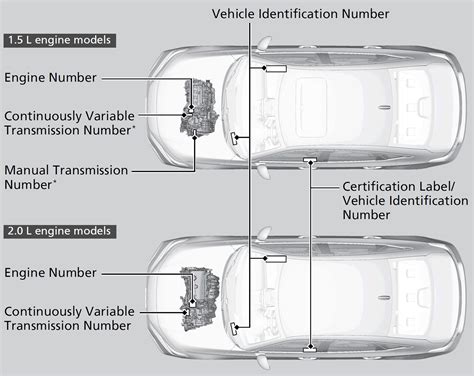 Vehicle Identification Number

1.5 L engine models

Engine Number

Continuously Variable Transmission Number*

Manual Transmission Number*

Certification Label/ Vehicle Identification Number

2.0 L engine models

Engine Number

Continuously Variable Transmission Number