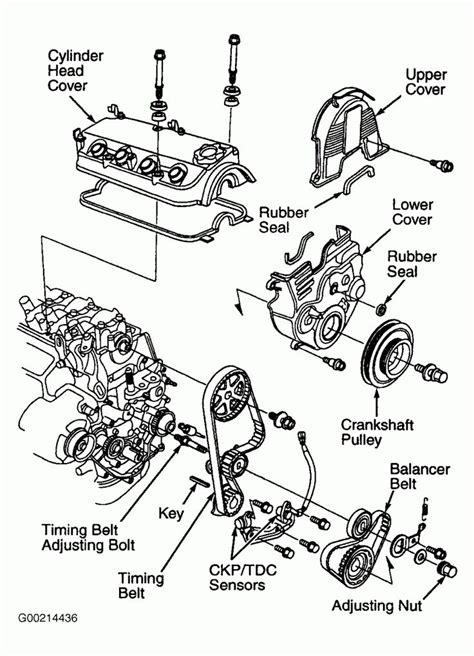 Cylinder Head Cover

Upper Cover

Rubber Seal

Lower Cover

Rubber Seal

Crankshaft Pulley

Balancer Belt

Key

Timing Belt Adjusting Bolt

Timing Belt

CKP/TDC Sensors

Adjusting Nut

G00214436