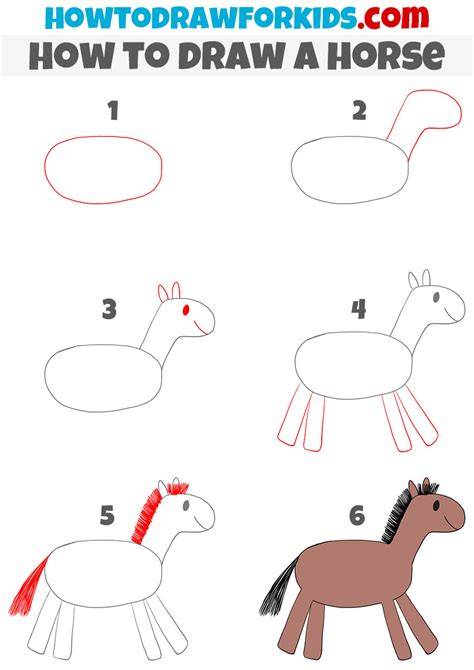 HOWTODRAWFORKIDS.com
HOW TO DRAW A HORSE

1

2

3

4

5

6