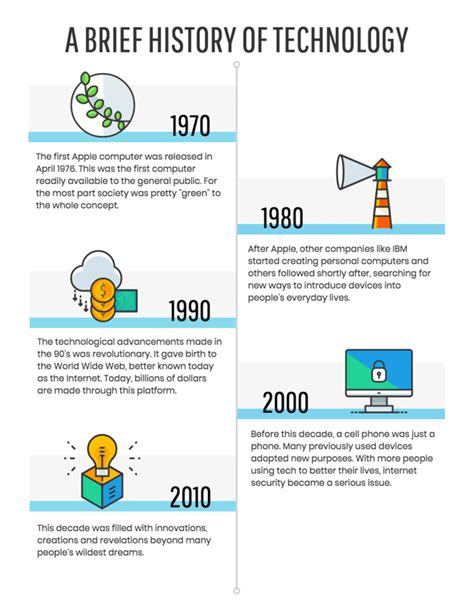 A BRIEF HISTORY OF TECHNOLOGY

1970

The first Apple computer was released in April 1976. This was the first computer readily available to the general public. For the most part society was pretty "green" to the whole concept.

1980

After Apple, other companies like IBM started creating personal computers and others followed shortly after, searching for new ways to introduce devices into people's everyday lives.

1990

The technological advancements made in the 90's was revolutionary. It gave birth to the World Wide Web, better known today as the Internet. Today, billions of dollars are made through this platform.

2000

Before this decade, a cell phone was just a phone. Many previously used devices adopted new purposes. With more people using tech to better their lives, internet security became a serious issue.

2010

This decade was filled with innovations, creations and revelations beyond many people's wildest dreams.