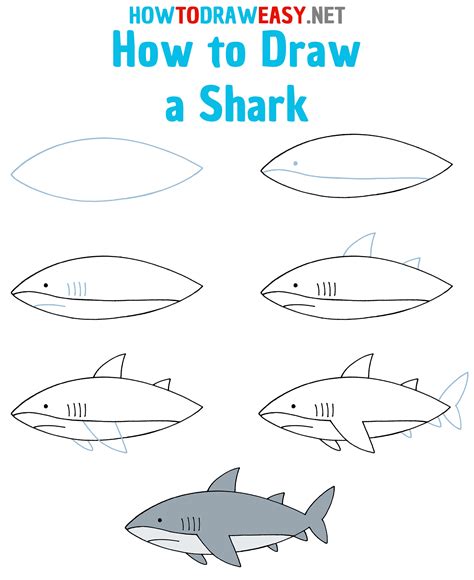 HOWTODRAWEASY.NET
How to Draw a Shark