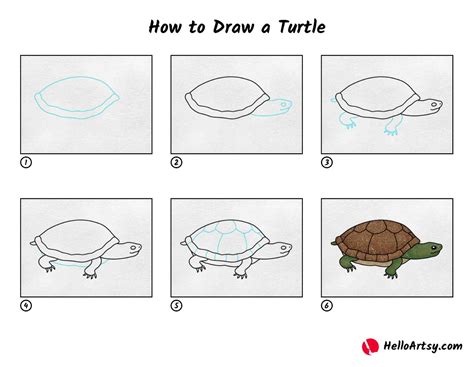 How to Draw a Turtle

1

2

3

4

5

6

HelloArtsy.com