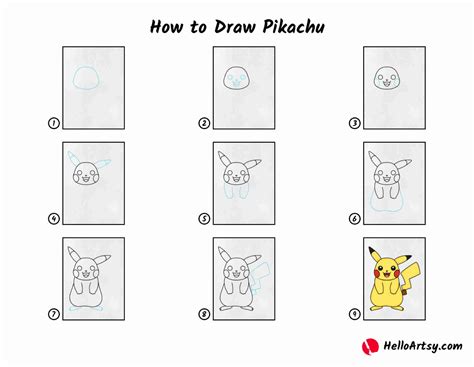 How to Draw Pikachu

1

2

3

4

5

6

7

8

9

HelloArtsy.com