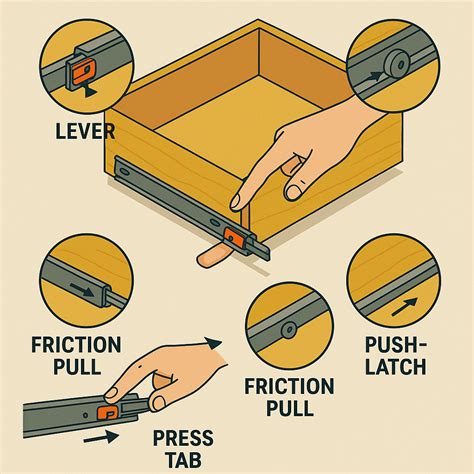 LEVER

FRICTION PULL

FRICTION PULL

PUSH-LATCH

PRESS TAB