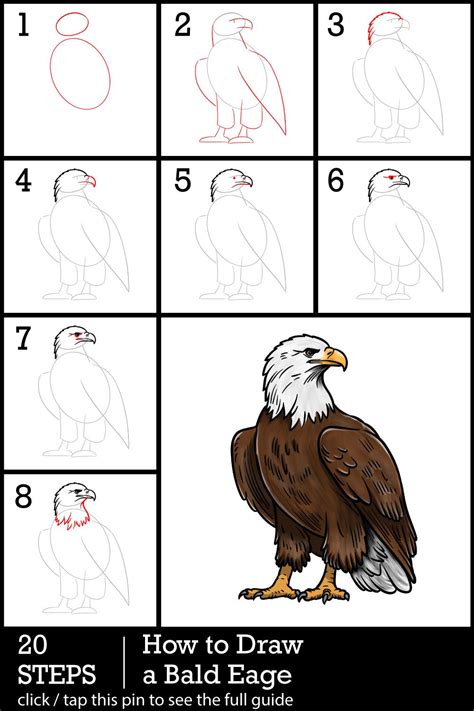 1

2

3

4

5

6

7

8

20
STEPS

How to Draw
a Bald Eage

click / tap this pin to see the full guide