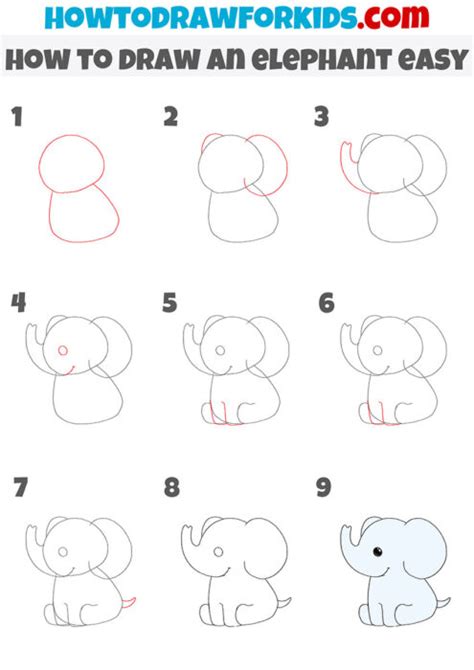 HOWTODRAWFORKIDS.com

HOW TO DRAW AN ELEPHANT EASY

1

2

3

4

5

6

7

8

9