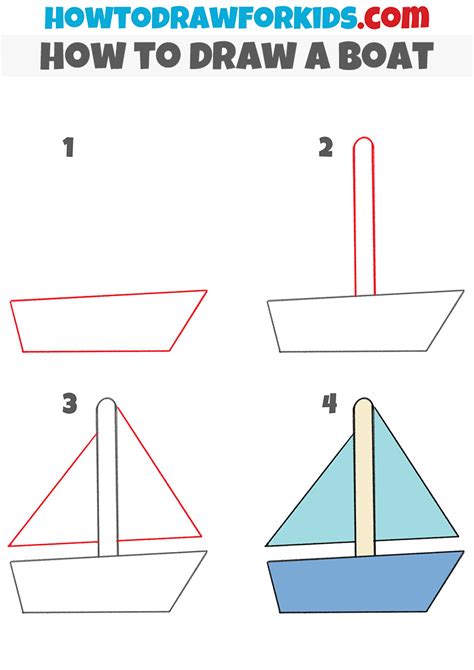 HOWTODRAWFORKIDS.com
HOW TO DRAW A BOAT

1

2

3

4