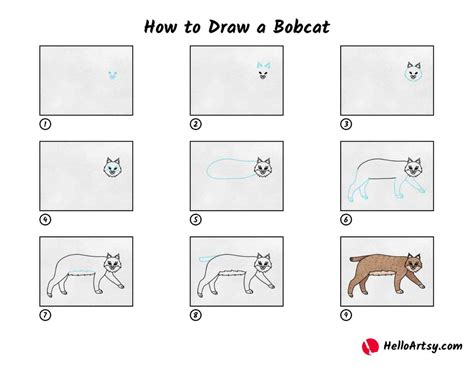 How to Draw a Bobcat

①

②

③

④

⑤

⑥

⑦

⑧

⑨

HelloArtsy.com