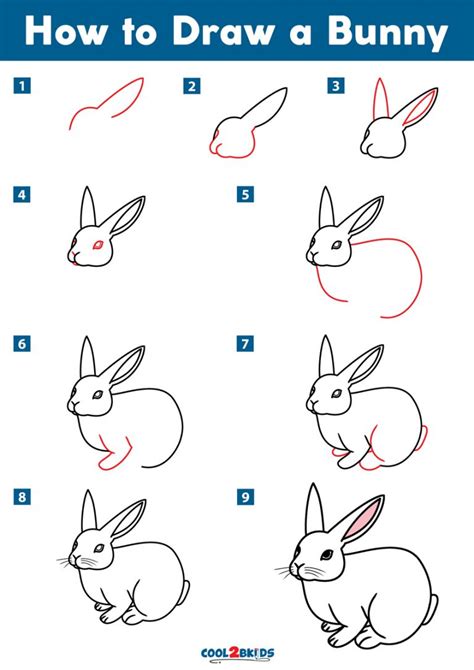 How to Draw a Bunny

1

2

3

4

5

6

7

8

9

COOL2BKIDS