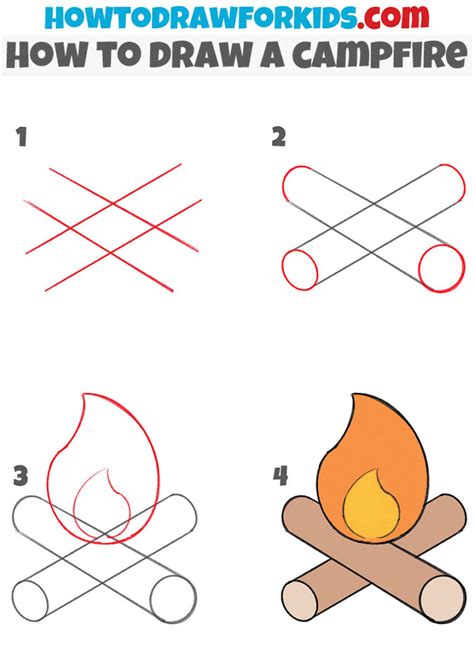 HOWTODRAWFORKIDS.com
HOW TO DRAW A CAMPFIRE

1

2

3

4