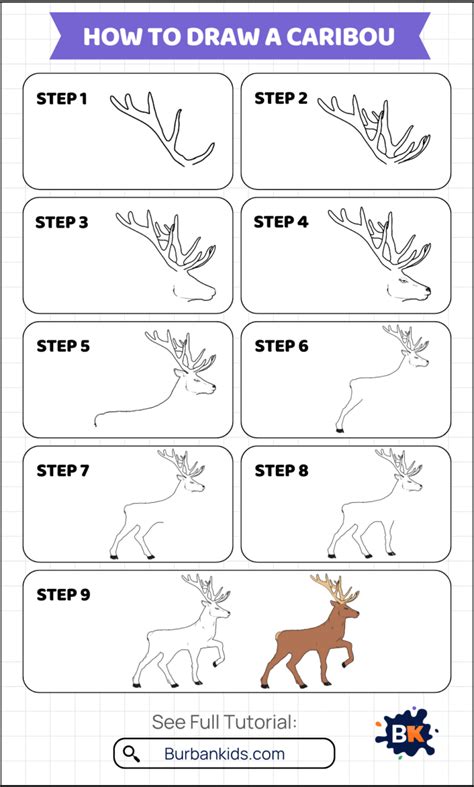 HOW TO DRAW A CARIBOU

STEP 1

STEP 2

STEP 3

STEP 4

STEP 5

STEP 6

STEP 7

STEP 8

STEP 9

See Full Tutorial:

Burbankids.com

BK