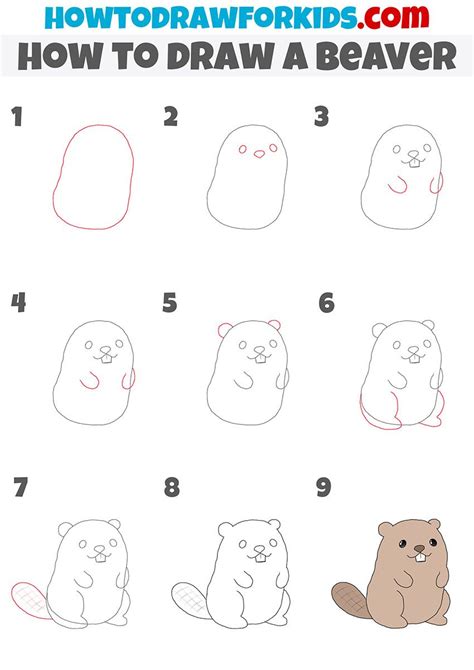 HOWTODRAWFORKIDS.com
HOW TO DRAW A BEAVER

1

2

3

4

5

6

7

8

9