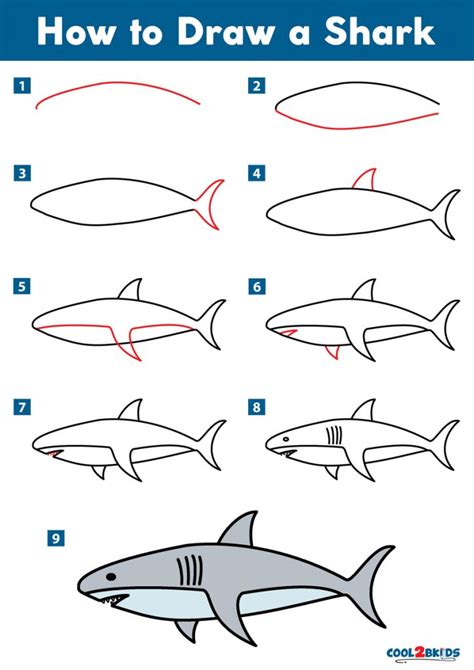 How to Draw a Shark

1

2

3

4

5

6

7

8

9

COOL2BKIDS