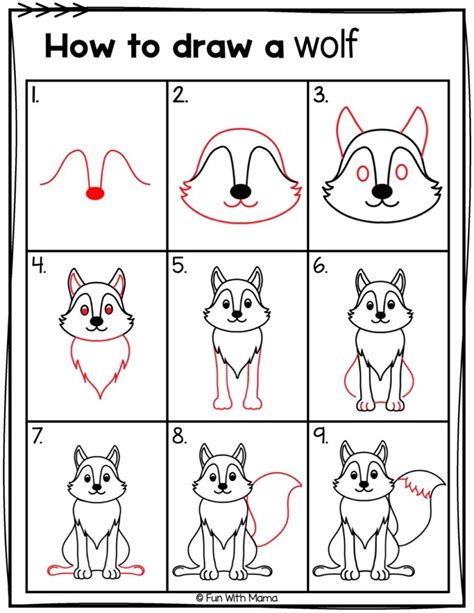 How to draw a wolf

1.

2.

3.

4.

5.

6.

7.

8.

9.

© Fun With Mama