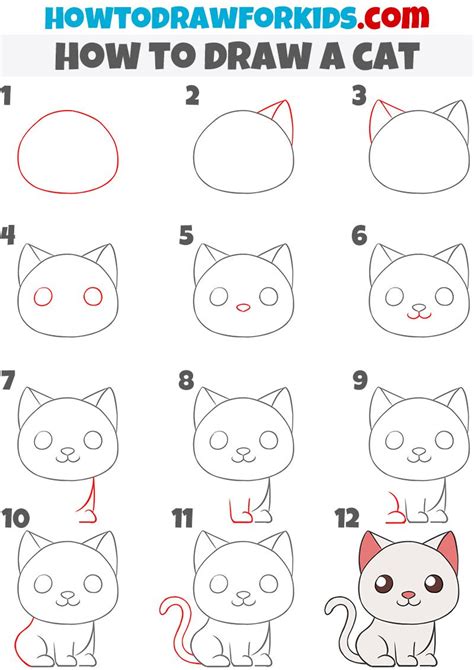 HOWTODRAWFORKIDS.com
HOW TO DRAW A CAT

1
2
3
4
5
6
7
8
9
10
11
12