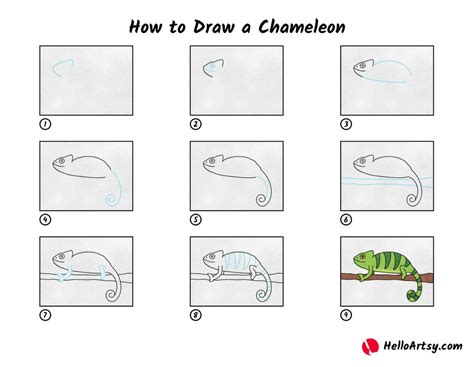 How to Draw a Chameleon

1

2

3

4

5

6

7

8

9

HelloArtsy.com