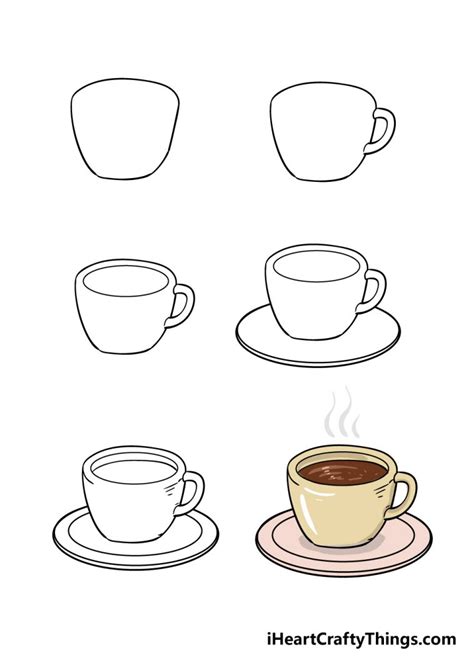 iHeartCraftyThings.com