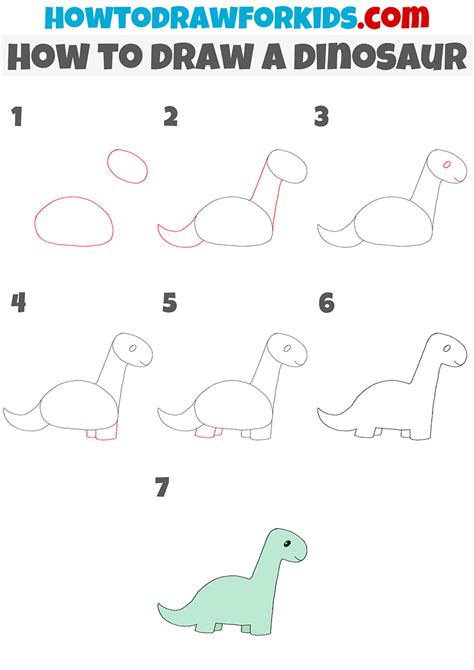 HOWTODRAWFORKIDS.com
HOW TO DRAW A DINOSAUR

1

2

3

4

5

6

7