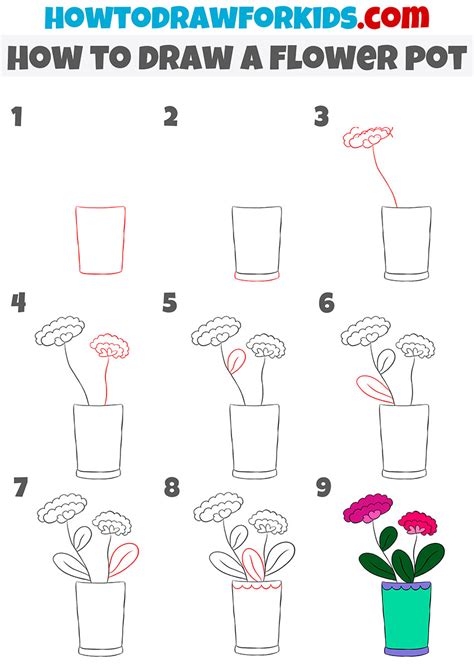 HOWTODRAWFORKIDS.com
HOW TO DRAW A FLOWER POT

1

2

3

4

5

6

7

8

9