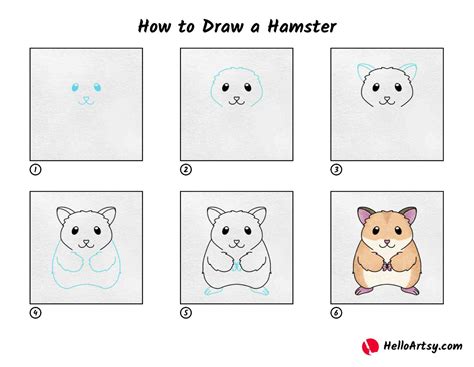 How to Draw a Hamster

1

2

3

4

5

6

HelloArtsy.com