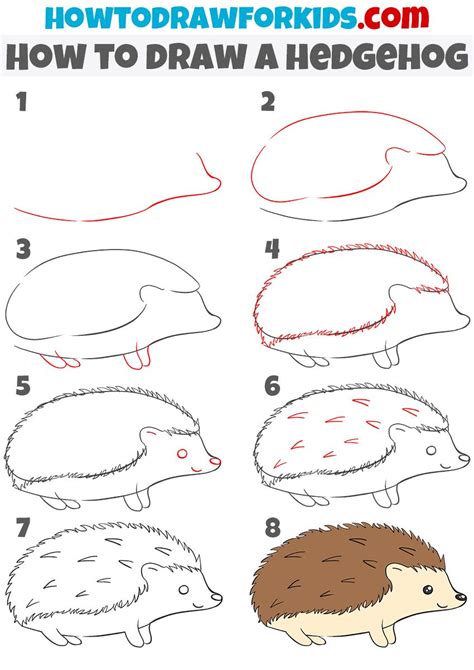 HOWTODRAWFORKIDS.com
HOW TO DRAW A HEDGEHOG

1

2

3

4

5

6

7

8