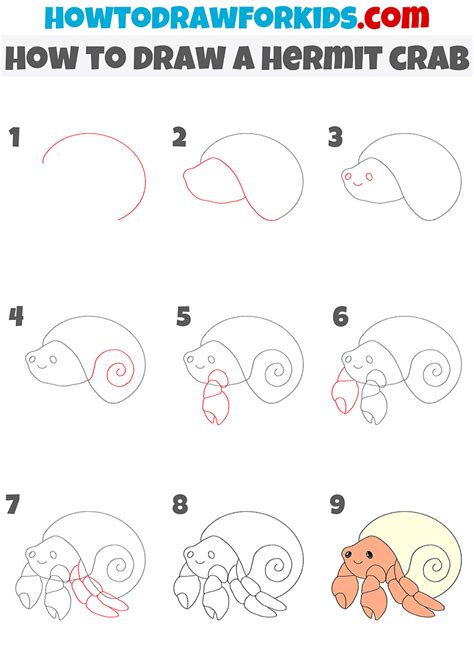 HOWTODRAWFORKIDS.com
HOW TO DRAW A HERMIT CRAB

1

2

3

4

5

6

7

8

9