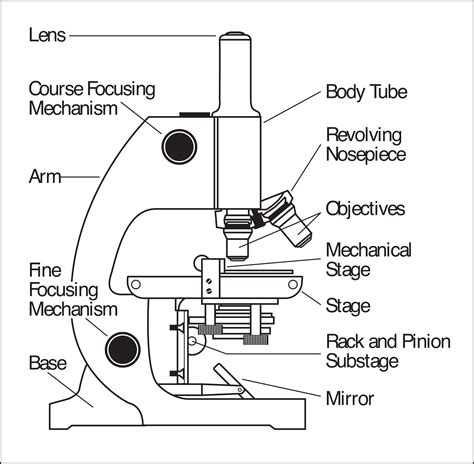 Lens

Course Focusing Mechanism

Arm

Fine Focusing Mechanism

Base

Body Tube

Revolving Nosepiece

Objectives

Mechanical Stage

Stage

Rack and Pinion Substage

Mirror