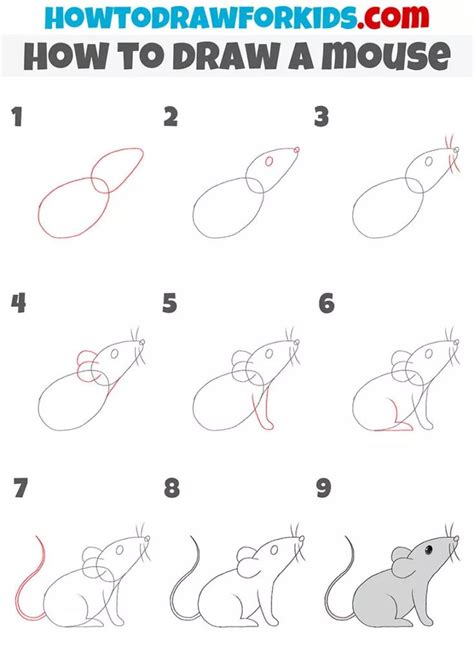 HOWTODRAWFORKIDS.com
HOW TO DRAW A MOUSE

1

2

3

4

5

6

7

8

9