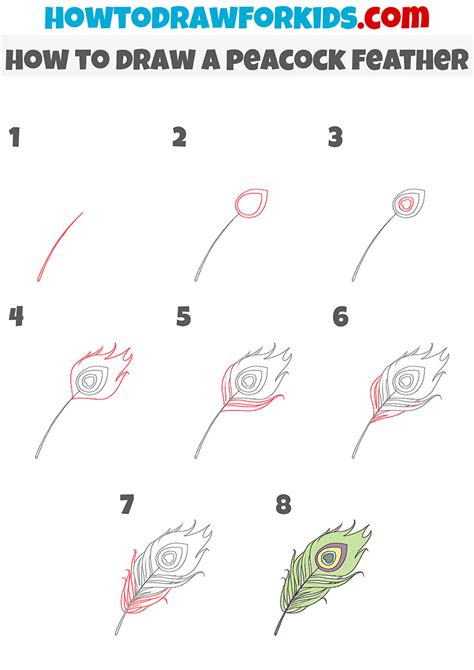 HOWTODRAWFORKIDS.com

HOW TO DRAW A PEACOCK FEATHER

1

2

3

4

5

6

7

8