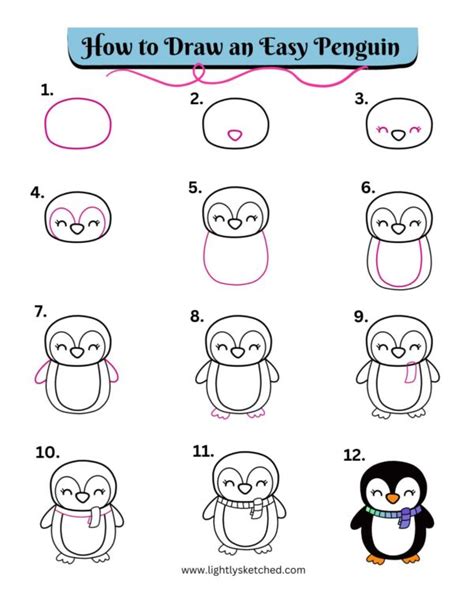 How to Draw an Easy Penguin

1.

2.

3.

4.

5.

6.

7.

8.

9.

10.

11.

12.

www.lightlysketched.com