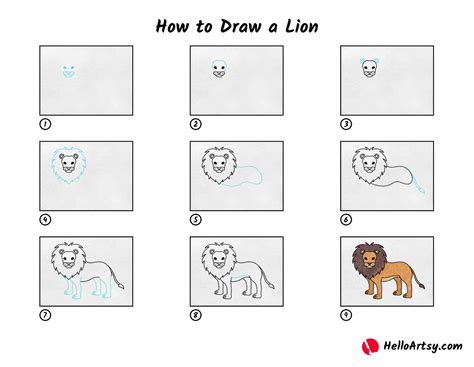 How to Draw a Lion

①

②

③

④

⑤

⑥

⑦

⑧

⑨

HelloArtsy.com