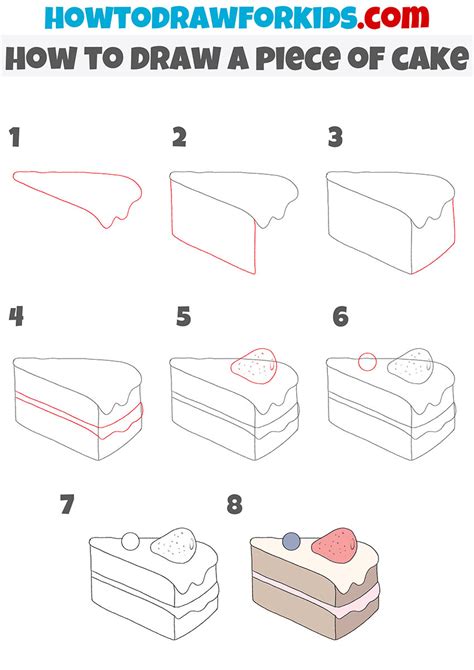 HOWTODRAWFORKIDS.com

HOW TO DRAW A PIECE OF CAKE

1

2

3

4

5

6

7

8