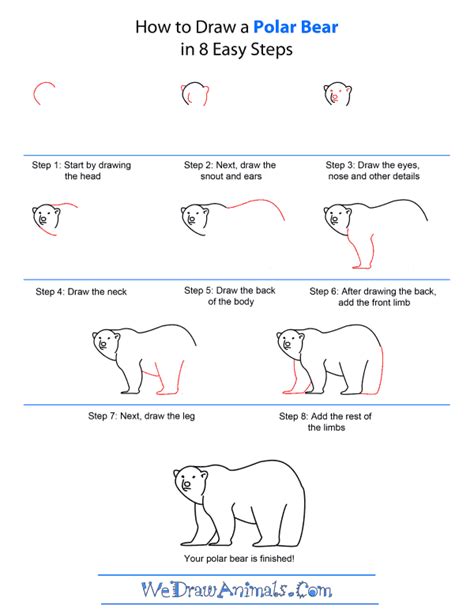 How to Draw a Polar Bear
in 8 Easy Steps

Step 1: Start by drawing the head

Step 2: Next, draw the snout and ears

Step 3: Draw the eyes, nose and other details

Step 4: Draw the neck

Step 5: Draw the back of the body

Step 6: After drawing the back, add the front limb

Step 7: Next, draw the leg

Step 8: Add the rest of the limbs

Your polar bear is finished!

WeDrawAnimals.Com