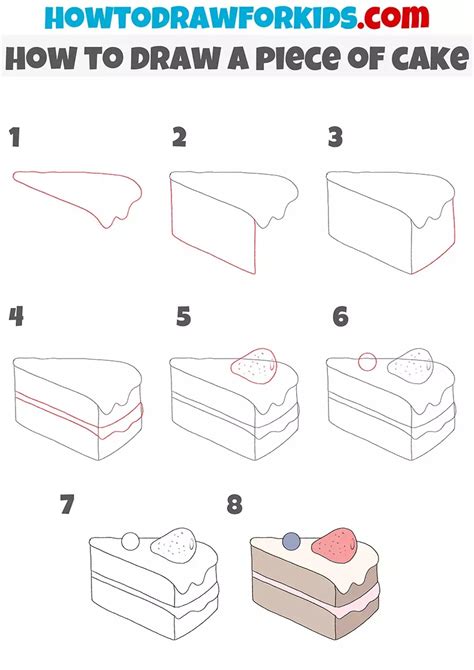 HOWTODRAWFORKIDS.com
HOW TO DRAW A PIECE OF CAKE

1
2
3
4
5
6
7
8