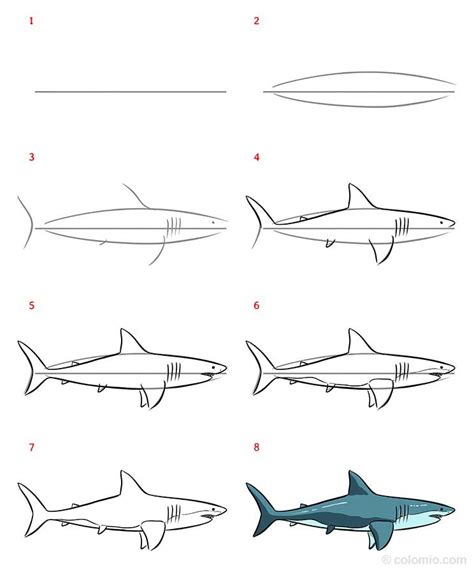 1

2

3

4

5

6

7

8

© colomio.com