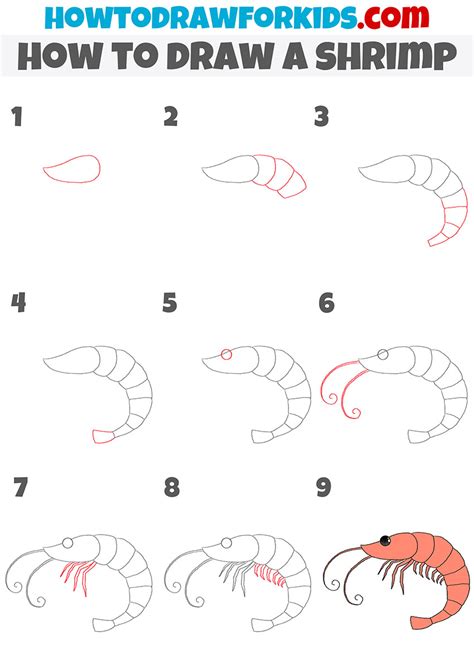 HOWTODRAWFORKIDS.com
HOW TO DRAW A SHRIMP

1

2

3

4

5

6

7

8

9