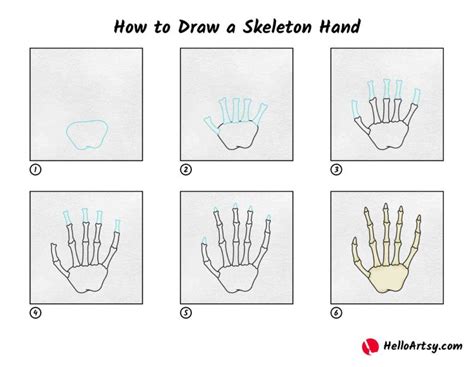 How to Draw a Skeleton Hand

1

2

3

4

5

6

HelloArtsy.com