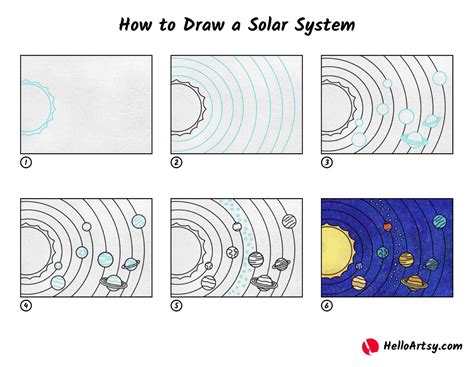 How to Draw a Solar System

1

2

3

4

5

6

HelloArtsy.com