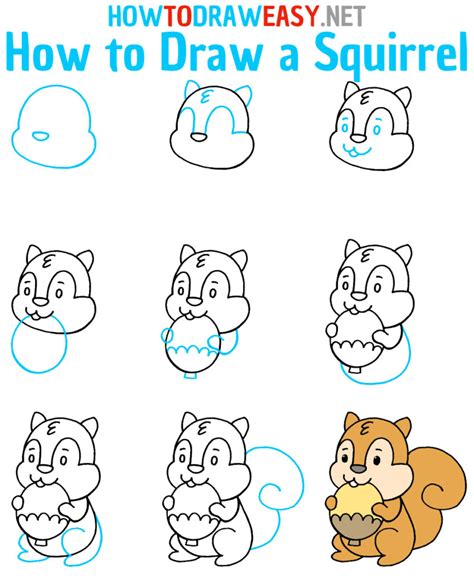 HOWTODRAWEASY.NET
How to Draw a Squirrel