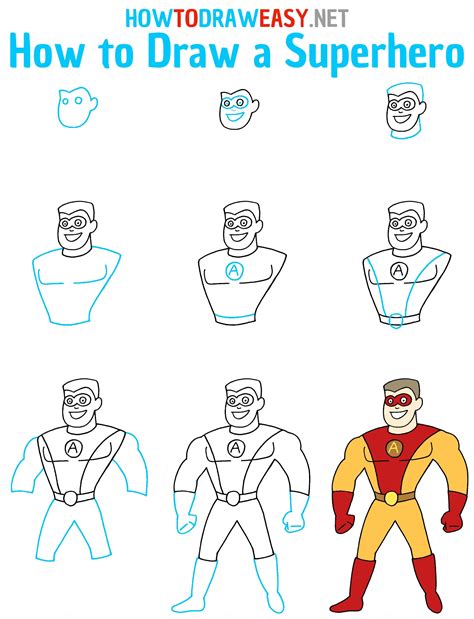 HOWTODRAWEASY.NET
How to Draw a Superhero

A

A

A

A

A