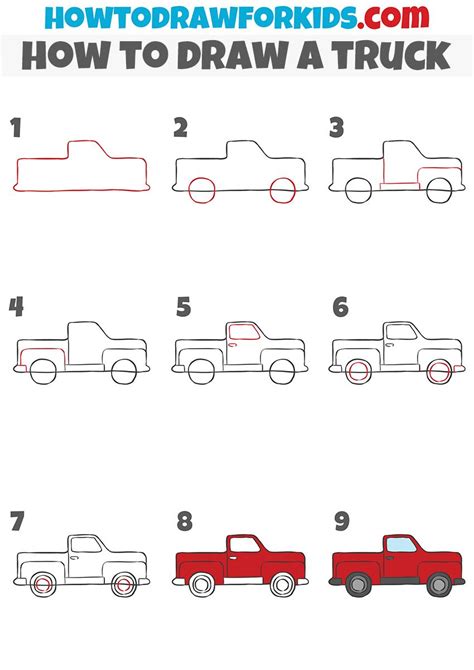 HOWTODRAWFORKIDS.com

HOW TO DRAW A TRUCK

1

2

3

4

5

6

7

8

9