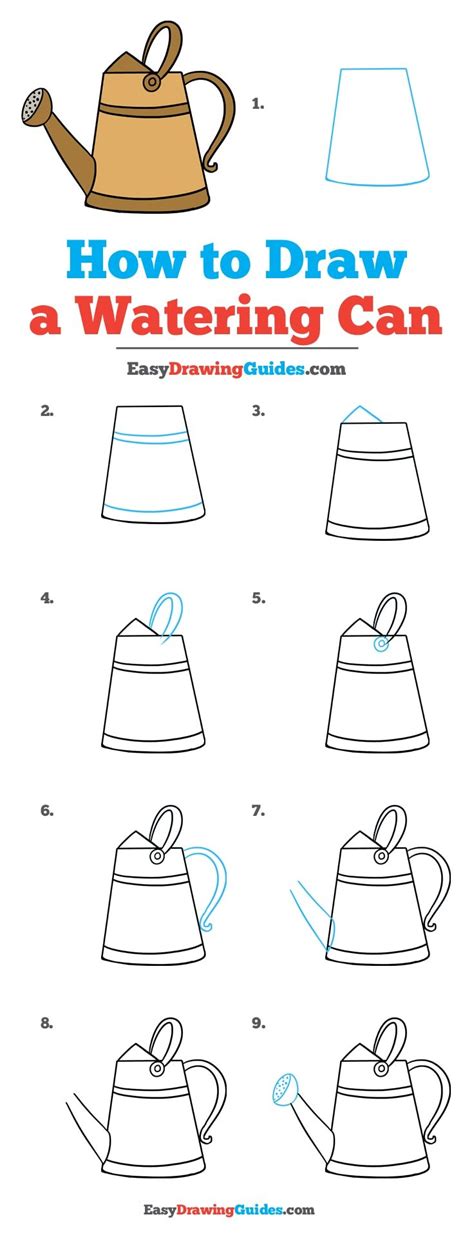 1.

How to Draw a Watering Can

EasyDrawingGuides.com

2.

3.

4.

5.

6.

7.

8.

9.

EasyDrawingGuides.com