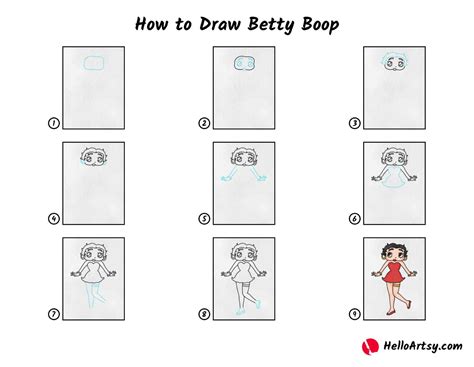 How to Draw Betty Boop

1

2

3

4

5

6

7

8

9

HelloArtsy.com