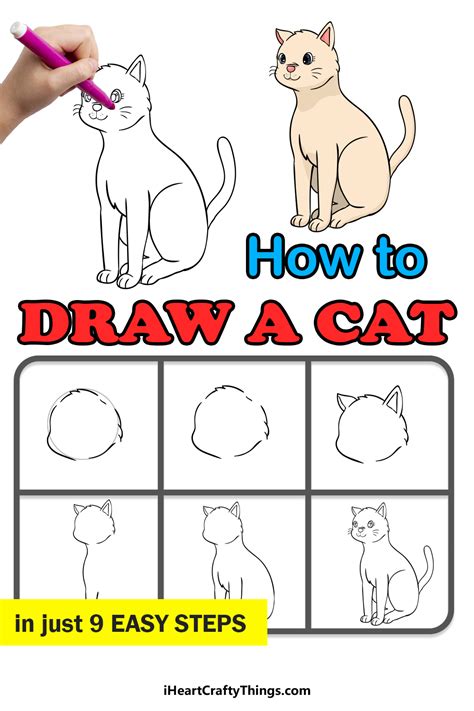 How to
DRAW A CAT

in just 9 EASY STEPS

iHeartCraftyThings.com