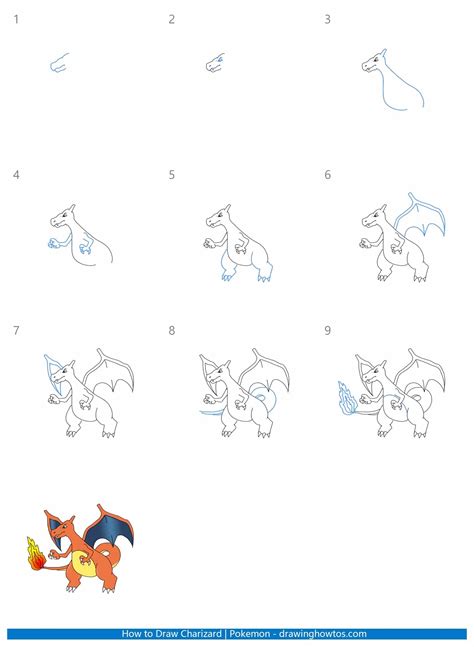 1

2

3

4

5

6

7

8

9

How to Draw Charizard | Pokemon - drawinghowtos.com