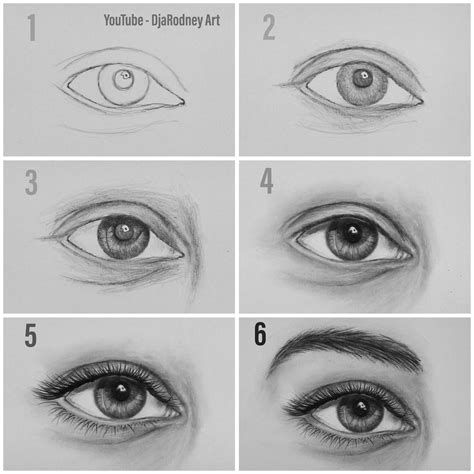 1

YouTube - DjaRodney Art

2

3

4

5

6