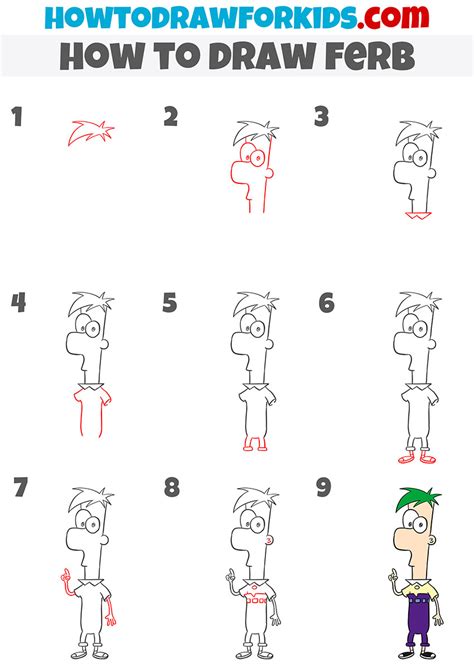 HOWTODRAWFORKIDS.com
HOW TO DRAW FERB

1
2
3
4
5
6
7
8
9