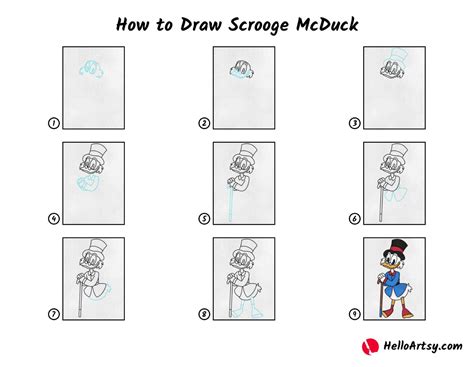 How to Draw Scrooge McDuck

1

2

3

4

5

6

7

8

9

HelloArtsy.com