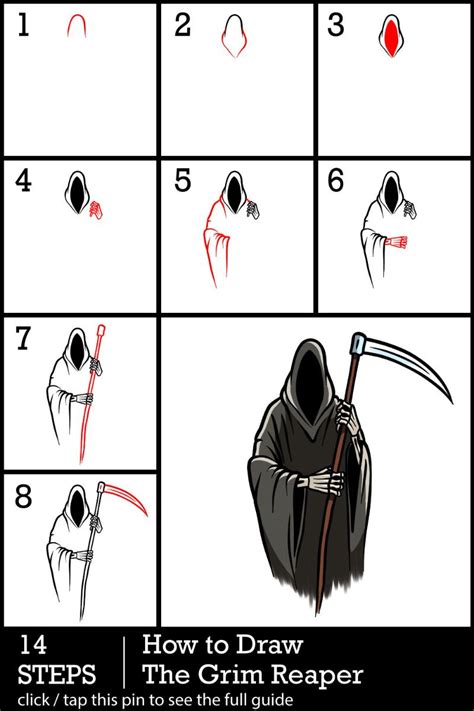 1

2

3

4

5

6

7

8

14
STEPS

How to Draw
The Grim Reaper

click / tap this pin to see the full guide