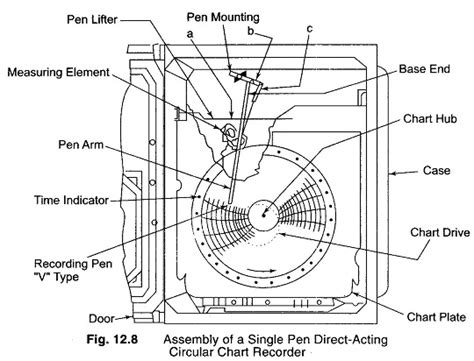 Pen Lifter
Pen Mounting
a
b
c
Measuring Element
Base End
Chart Hub
Pen Arm
Case
Time Indicator
Chart Drive
Recording Pen "V" Type
Door
Chart Plate

Fig. 12.8 Assembly of a Single Pen Direct-Acting Circular Chart Recorder